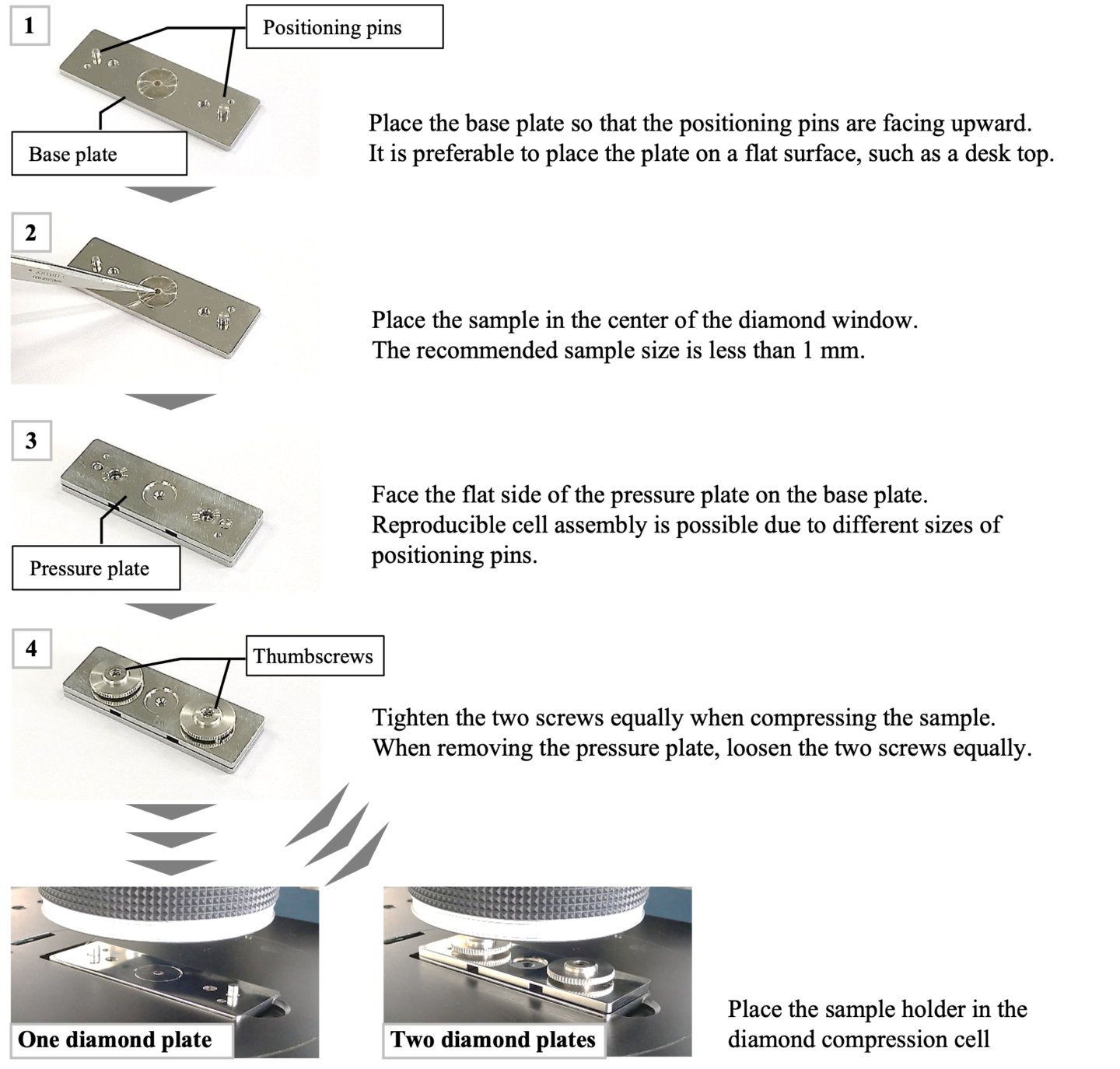 1

Positioning pins

Base plate

Place the base plate so that the positioning pins are facing upward. It is preferable to place the plate on a flat surface, such as a desk top.

2

Place the sample in the center of the diamond window. The recommended sample size is less than 1 mm.

3

Pressure plate

Face the flat side of the pressure plate on the base plate. Reproducible cell assembly is possible due to different sizes of positioning pins.

4

Thumbscrews

Tighten the two screws equally when compressing the sample. When removing the pressure plate, loosen the two screws equally.

One diamond plate

Two diamond plates

Place the sample holder in the diamond compression cell