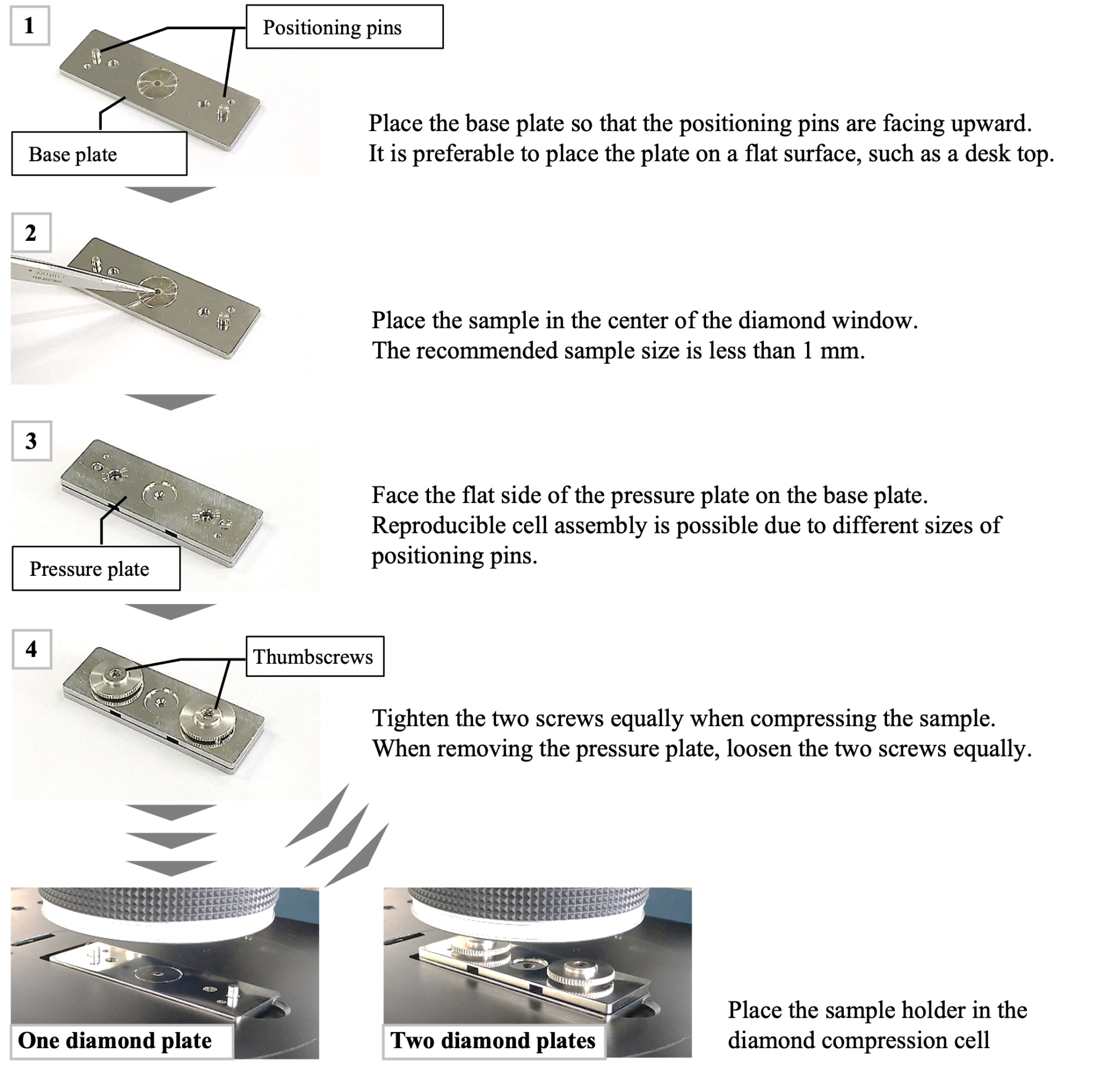 1

Positioning pins

Base plate

Place the base plate so that the positioning pins are facing upward.
It is preferable to place the plate on a flat surface, such as a desk top.

2

Place the sample in the center of the diamond window.
The recommended sample size is less than 1 mm.

3

Pressure plate

Face the flat side of the pressure plate on the base plate.
Reproducible cell assembly is possible due to different sizes of positioning pins.

4

Thumbscrews

Tighten the two screws equally when compressing the sample.
When removing the pressure plate, loosen the two screws equally.

One diamond plate

Two diamond plates

Place the sample holder in the diamond compression cell